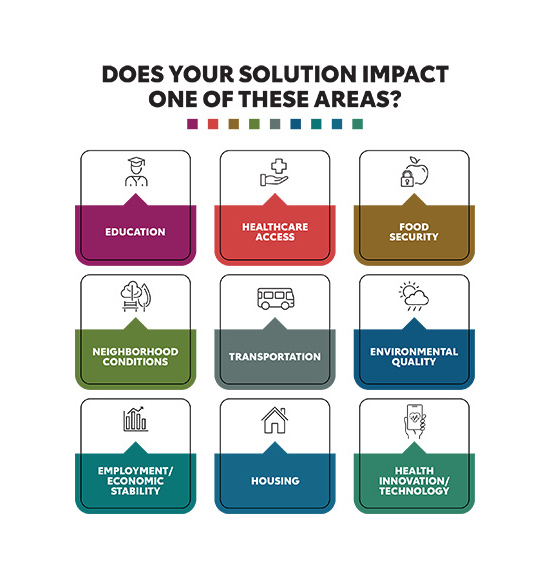 DOES YOUR SOLUTION IMPACT ONE OF THESE AREAS?

EDUCATION

HEALTHCARE ACCESS

FOOD SECURITY

NEIGHBORHOOD CONDITIONS

TRANSPORTATION

ENVIRONMENTAL QUALITY

EMPLOYMENT/ ECONOMIC STABILITY

HOUSING

HEALTH INNOVATION/ TECHNOLOGY